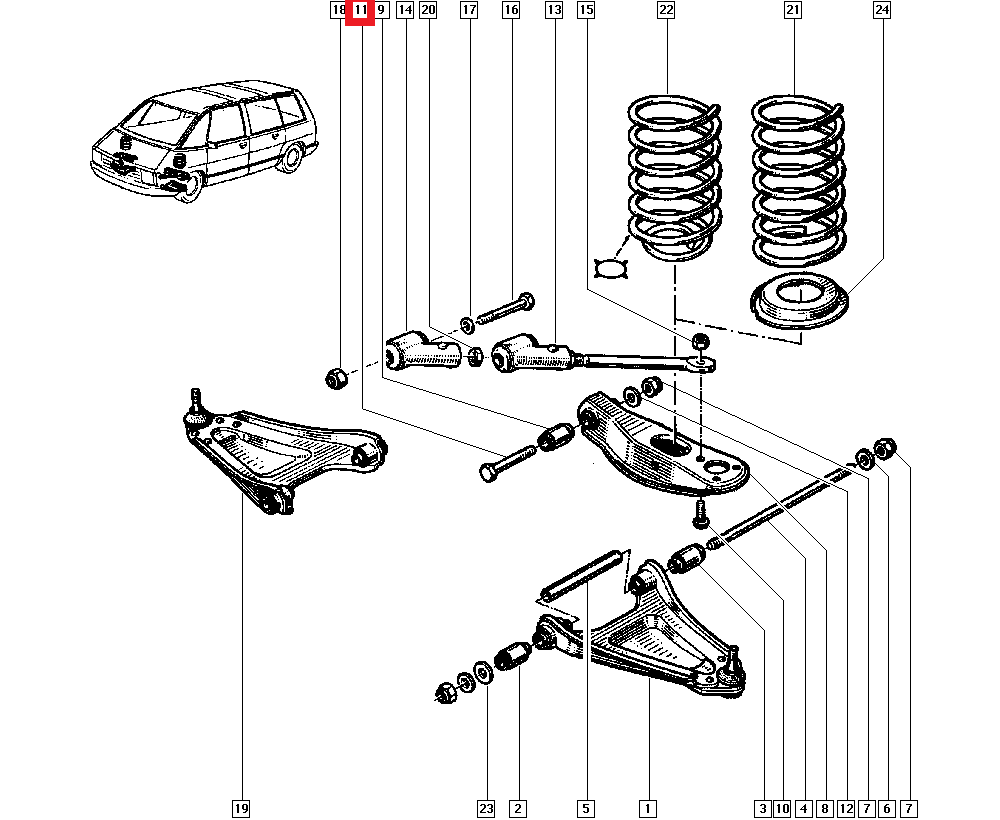 18 11 9 14 20 17 16 13 15 22 21 24

19 23 2 5 1 3 10 4 8 12 7 6 7